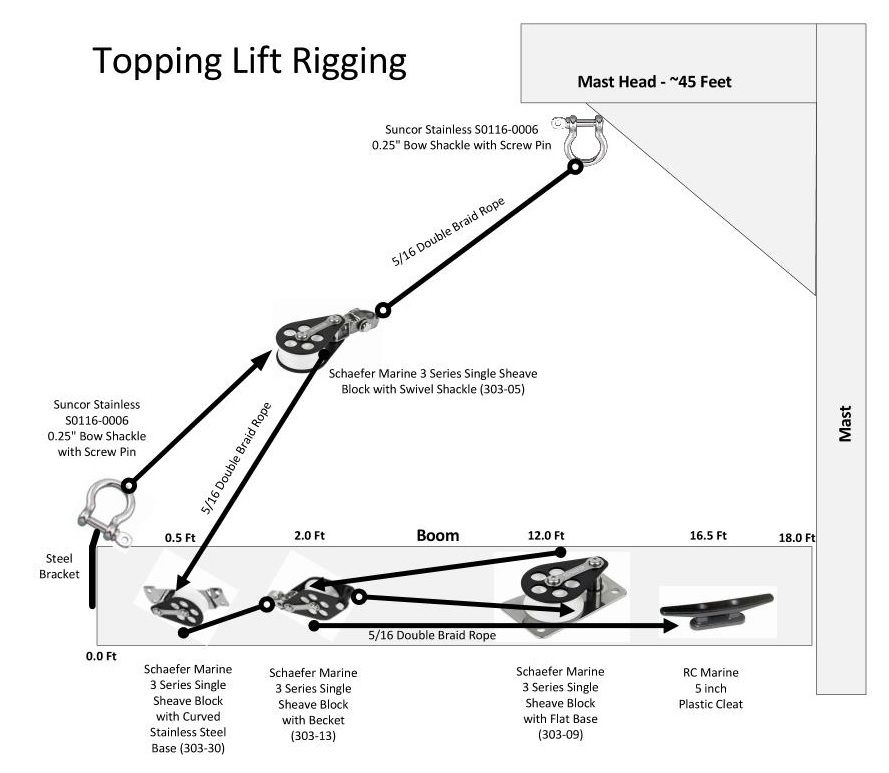 Topping Lift Rigging

Mast Head - ~45 Feet

Suncor Stainless S0116-0006
0.25" Bow Shackle with Screw Pin

5/16 Double Braid Rope

Schaefer Marine 3 Series Single Sheave Block with Swivel Shackle (303-05)

Suncor Stainless S0116-0006 0.25" Bow Shackle with Screw Pin

5/16 Double Braid Rope

Mast

Steel Bracket

0.5 Ft

2.0 Ft

Boom

12.0 Ft

16.5 Ft

18.0 Ft

5/16 Double Braid Rope

0.0 Ft

Schaefer Marine 3 Series Single Sheave Block with Curved Stainless Steel Base (303-30)

Schaefer Marine 3 Series Single Sheave Block with Becket (303-13)

Schaefer Marine 3 Series Single Sheave Block with Flat Base (303-09)

RC Marine 5 inch Plastic Cleat